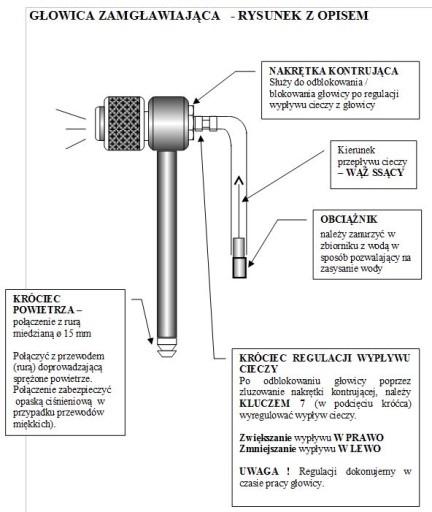 GŁOWICA ZAMGŁAWIAJĄCA - RYSUNEK Z OPISEM

NAKRĘTKA KONTRUJĄCA
Służy do odblokowania / blokowania głowicy po regulacji wypływu cieczy z głowicy

Kierunek przepływu cieczy
– WĄŻ SSĄCY

OBCIĄŻNIK
należy zanurzyć w zbiorniku z wodą w sposób pozwalający na zasysanie wody

KRÓCIEC POWIETRZA –
połączenie z rurą miedzianą ø 15 mm

Połączyć z przewodem (rurą) doprowadzającą sprężone powietrze. Połączenie zabezpieczyć opaską ciśnieniową w przypadku przewodów miękkich).

KRÓCIEC REGULACJI WYPŁYWU CIECZY
Po odblokowaniu głowicy poprzez zluzowanie nakrętki kontrującej, należy KLUCZEM 7 (w podcięciu króćca) wyregulować wypływ cieczy.

Zwiększanie wypływu W PRAWO
Zmniejszanie wypływu W LEWO

UWAGA ! Regulacji dokonujemy w czasie pracy głowicy.