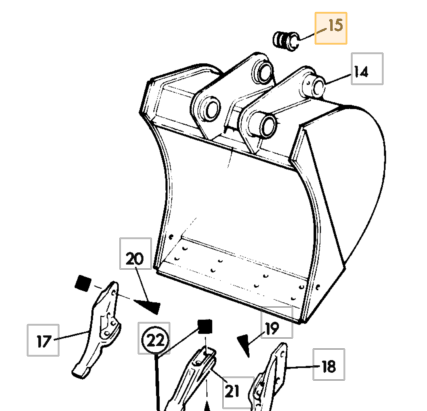 15
14
20
17
22
19
18
21