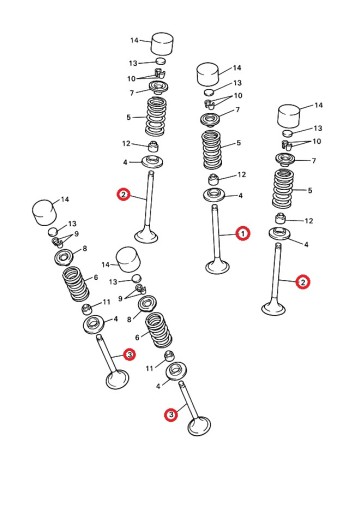 14
13
10
7
5
12
4
2
14
13
10
7
5
12
4
1
14
13
10
7
5
12
4
2
14
13
9
8
6
11
4
3
14
13
9
8
6
11
4
3