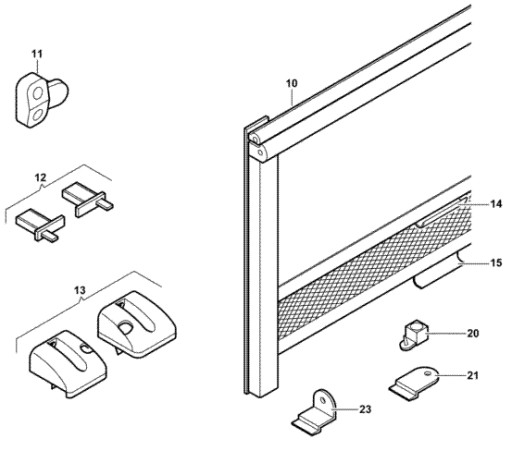 11
12
13
10
14
15
20
21
23