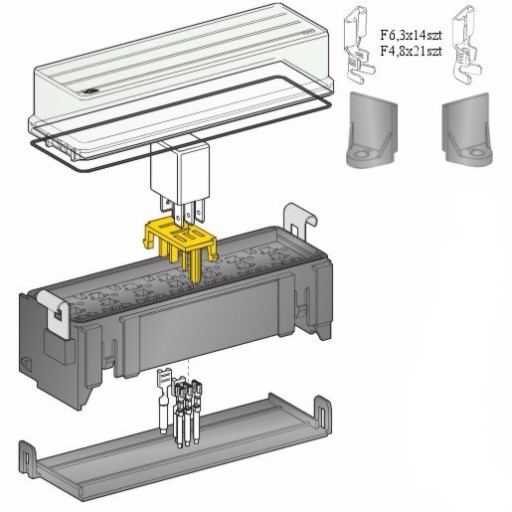 F6,3x14szt
F4,8x21szt