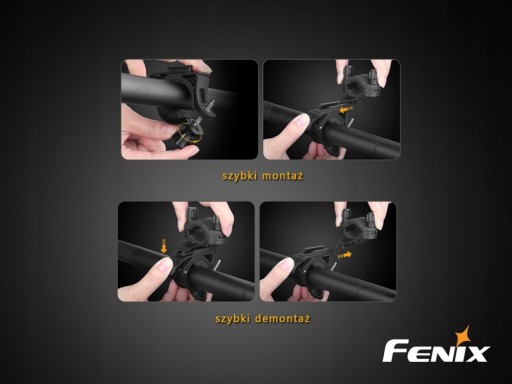 szybki montaż

szybki demontaż

FENIX