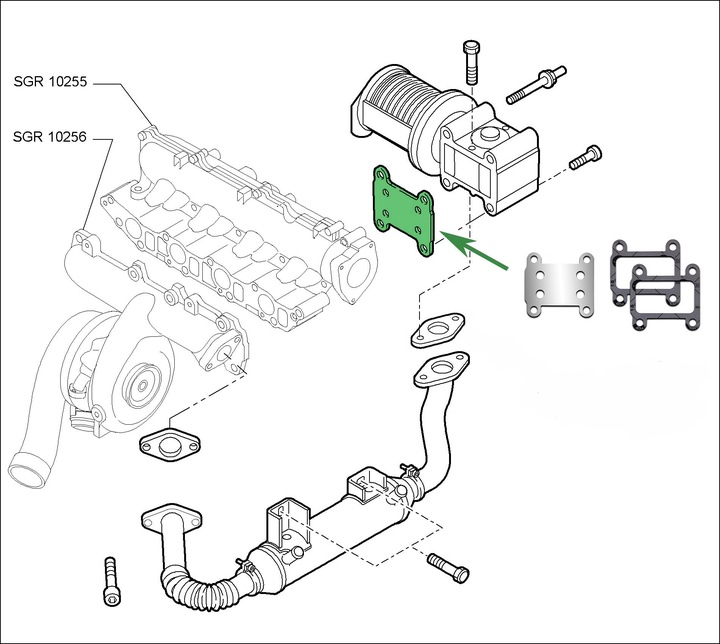 SGR 10255
SGR 10256