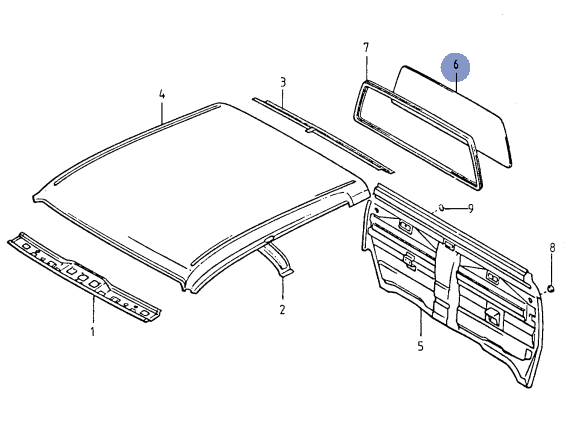 7
6
3
4
9
8
2
1
5