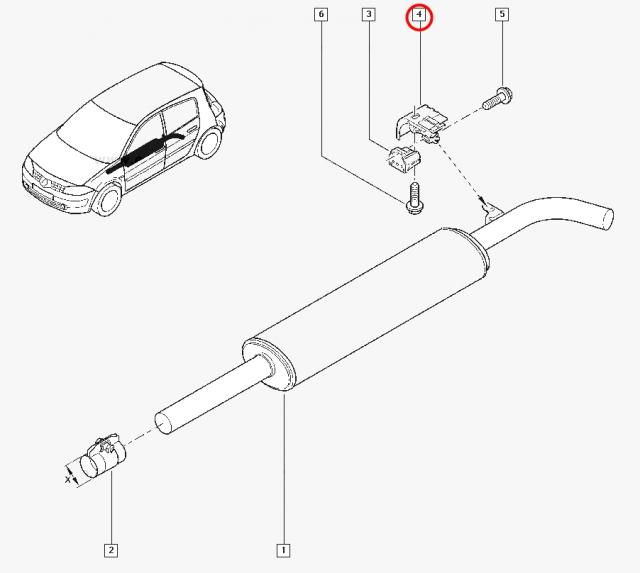 6
3
4
5
X
2
1