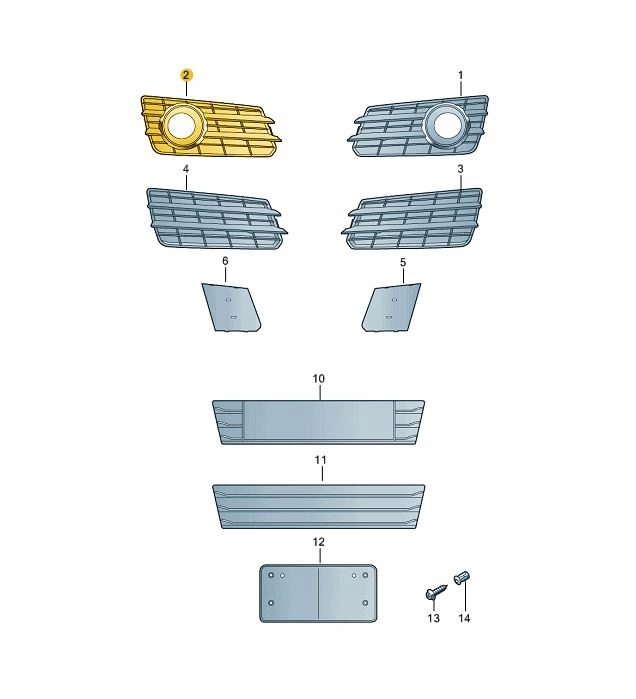 2
1
4
3
6
5
10
11
12
13
14